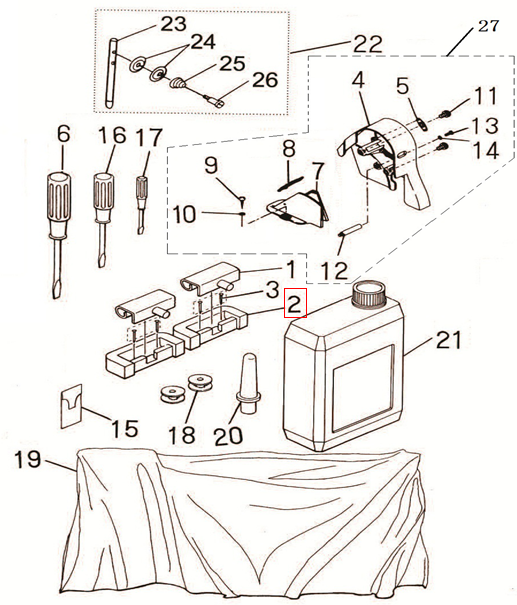 23
24
25
26
22
27
4
5
11
13
14
6
16
17
9
8
7
10
12
1
3
2
21
15
18
20
19